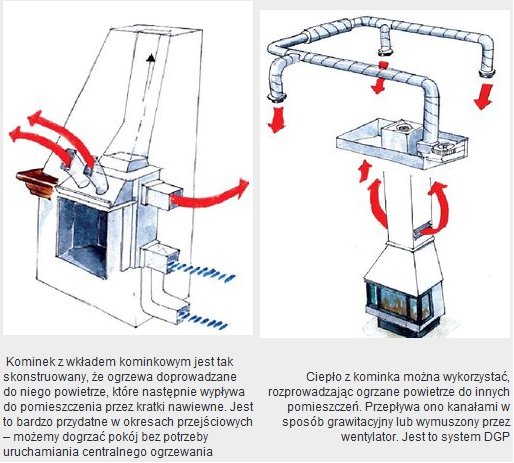 Kominek z wkładem kominkowym jest tak skonstruowany, że ogrzewa doprowadzane do niego powietrze, które następnie wypływa do pomieszczenia przez kratki nawiewne. Jest to bardzo przydatne w okresach przejściowych – możemy dogrzać pokój bez potrzeby uruchamiania centralnego ogrzewania

Ciepło z kominka można wykorzystać, rozprowadzając ogrzane powietrze do innych pomieszczeń. Przepływa ono kanałami w sposób grawitacyjny lub wymuszony przez wentylator. Jest to system DGP